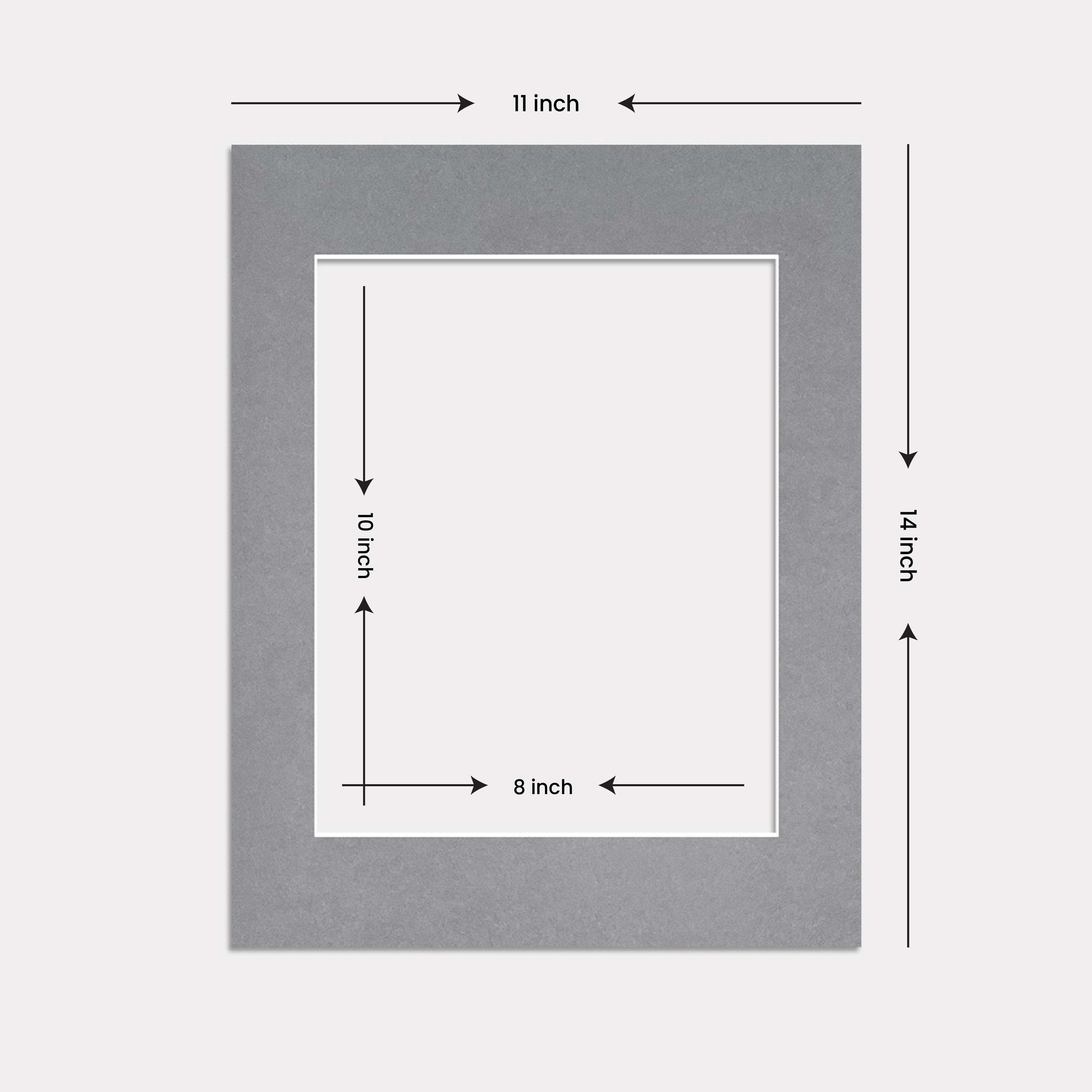 11 inch

10 inch

14 inch

8 inch